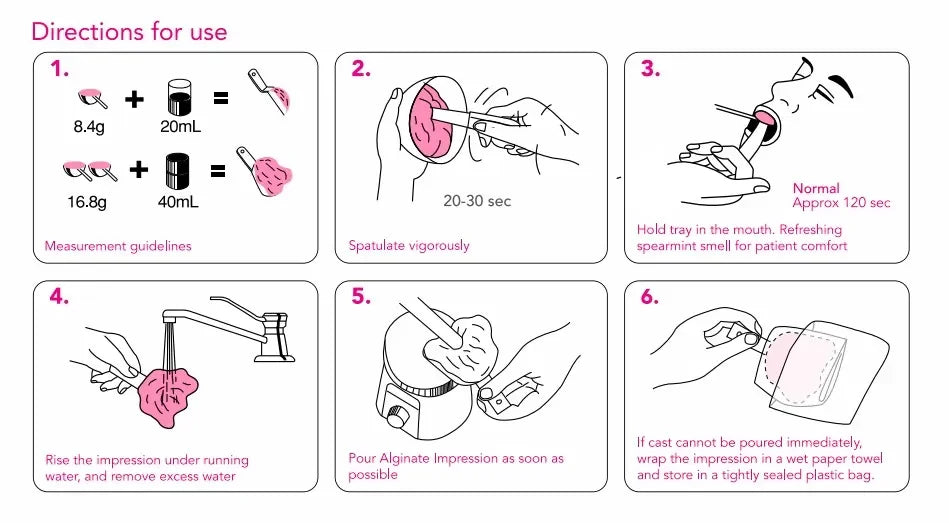 Directions for use

1.

8.4g + 20mL =

16.8g + 40mL =

Measurement guidelines

2.

20-30 sec

Spatulate vigorously

3.

Normal
Approx 120 sec

Hold tray in the mouth. Refreshing spearmint smell for patient comfort

4.

Rise the impression under running water, and remove excess water

5.

Pour Alginate Impression as soon as possible

6.

If cast cannot be poured immediately, wrap the impression in a wet paper towel and store in a tightly sealed plastic bag.